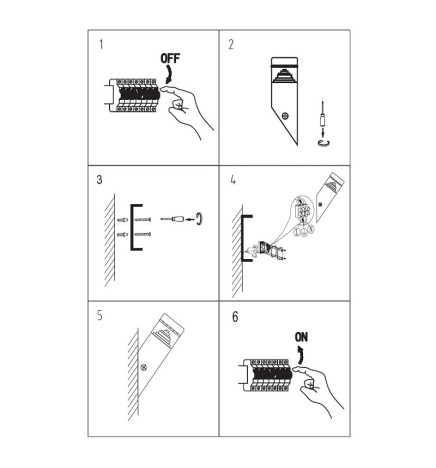 1

OFF

2

3

4

5

6

ON