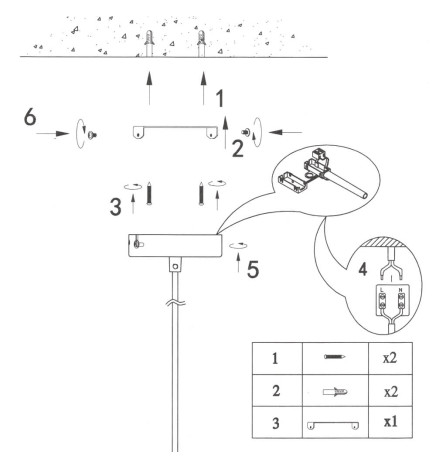 1

6

2

3

5

4

L N

| 1 | | x2 |
|---|---|---|
| 2 | | x2 |
| 3 | | x1 |