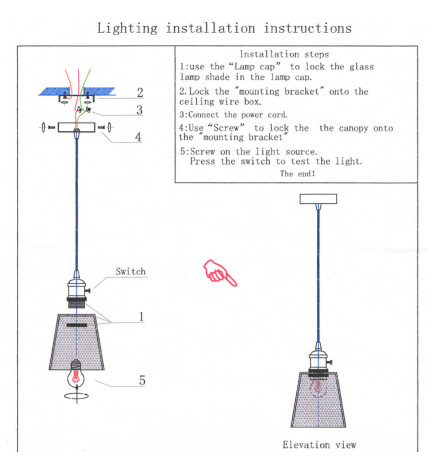 Lighting installation instructions

Installation steps

1:use the "Lamp cap" to lock the glass lamp shade in the lamp cap.

2.Lock the "mounting bracket" onto the ceiling wire box.

3:Connect the power cord.

4:Use "Screw" to lock the the canopy onto the "mounting bracket"

5:Screw on the light source. Press the switch to test the light.

The end!

2

3

4

Switch

1

5

Elevation view