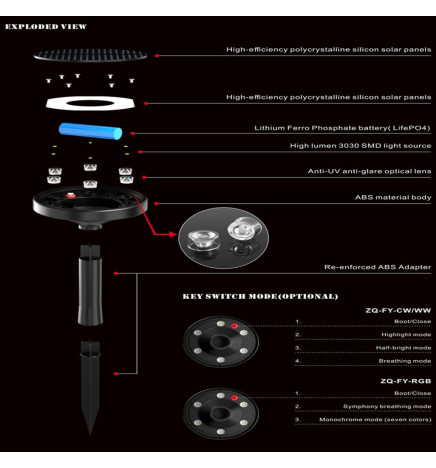 EXPLODED VIEW

High-efficiency polycrystalline silicon solar panels

High-efficiency polycrystalline silicon solar panels

Lithium Ferro Phosphate battery( LifePO4)

High lumen 3030 SMD light source

Anti-UV anti-glare optical lens

ABS material body

Re-enforced ABS Adapter

KEY SWITCH MODE(OPTIONAL)

ZQ-FY-CW/WW

1. Boot/Close

2. Highlight mode

3. Half-bright mode

4. Breathing mode

ZQ-FY-RGB

1. Boot/Close

2. Symphony breathing mode

3. Monochrome mode (seven colors)