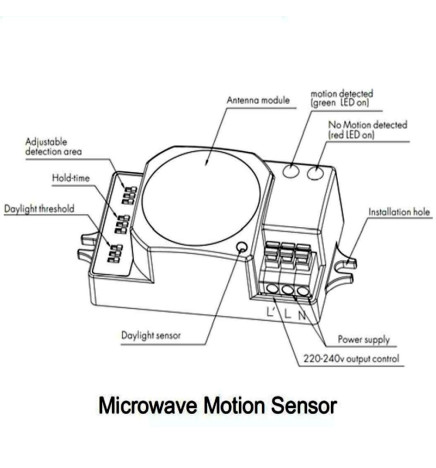 Antenna module

motion detected (green LED on)

No Motion detected (red LED on)

Adjustable detection area

Hold-time

Daylight threshold

Installation hole

L' L N

Daylight sensor

Power supply

220-240v output control

Microwave Motion Sensor