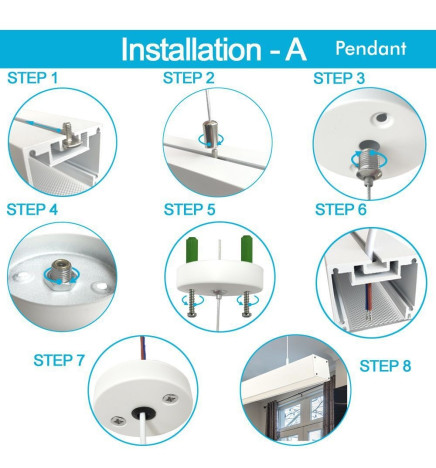 Installation - A Pendant

STEP 1

STEP 2

STEP 3

STEP 4

STEP 5

STEP 6

STEP 7

STEP 8