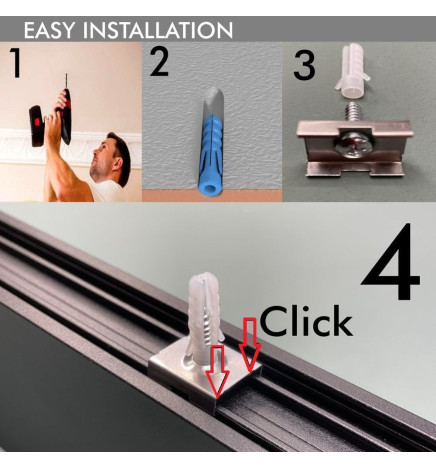 EASY INSTALLATION

1

2

3

4

Click