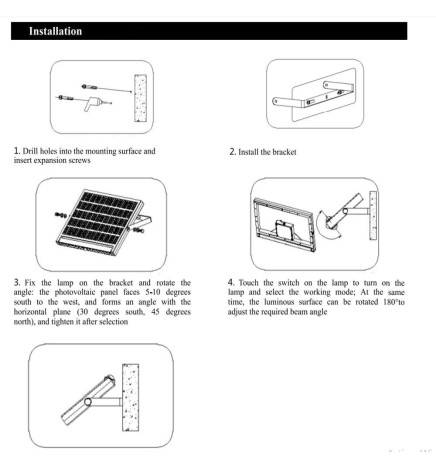 Installation

1. Drill holes into the mounting surface and insert expansion screws

2. Install the bracket

3. Fix the lamp on the bracket and rotate the angle: the photovoltaic panel faces 5-10 degrees south to the west, and forms an angle with the horizontal plane (30 degrees south, 45 degrees north), and tighten it after selection

4. Touch the switch on the lamp to turn on the lamp and select the working mode; At the same time, the luminous surface can be rotated 180°to adjust the required beam angle