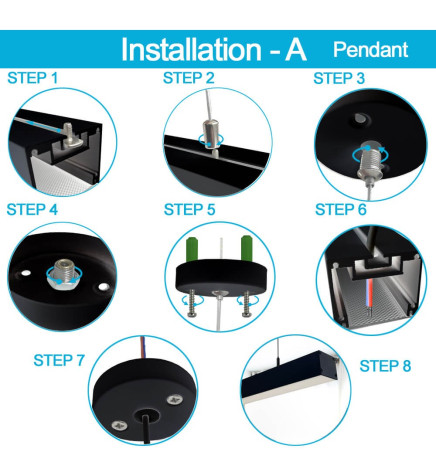 Installation - A Pendant

STEP 1

STEP 2

STEP 3

STEP 4

STEP 5

STEP 6

STEP 7

STEP 8