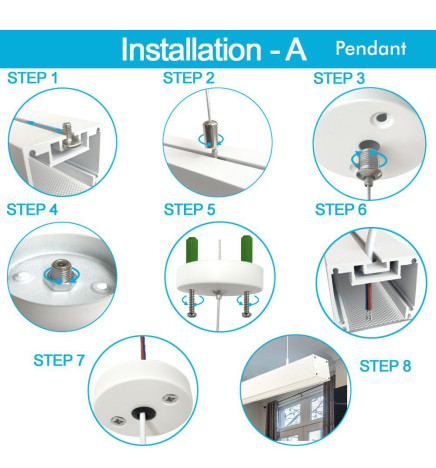 Installation - A Pendant

STEP 1

STEP 2

STEP 3

STEP 4

STEP 5

STEP 6

STEP 7

STEP 8