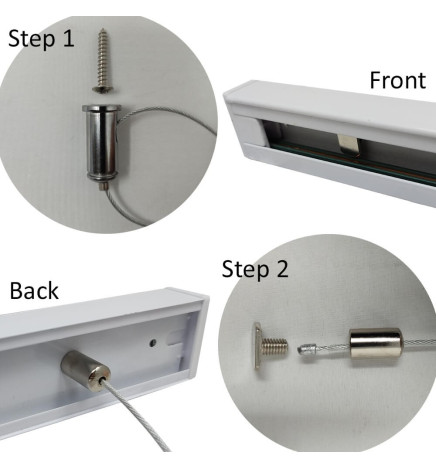 Step 1

Front

Back

Step 2