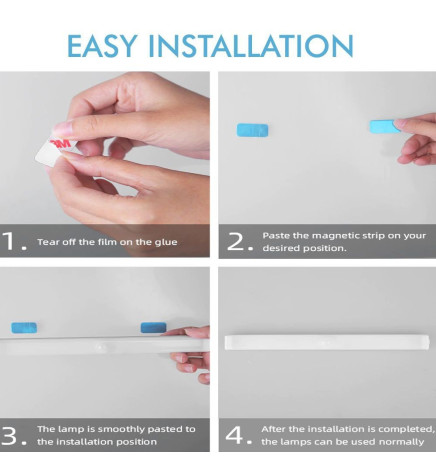 EASY INSTALLATION

3M

1. Tear off the film on the glue

2. Paste the magnetic strip on your desired position.

3. The lamp is smoothly pasted to the installation position

4. After the installation is completed, the lamps can be used normally