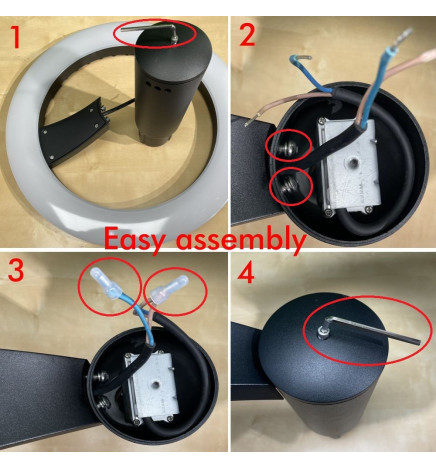 1

2

Easy assembly

3

4