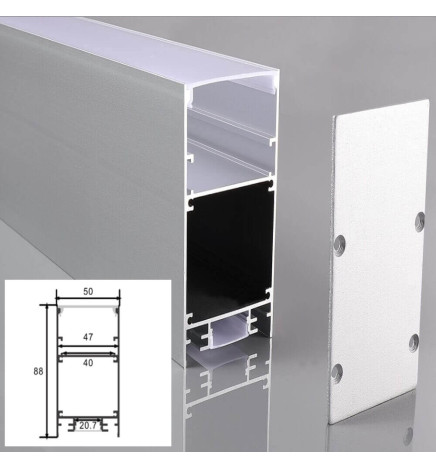 50
47
40
88
20.7