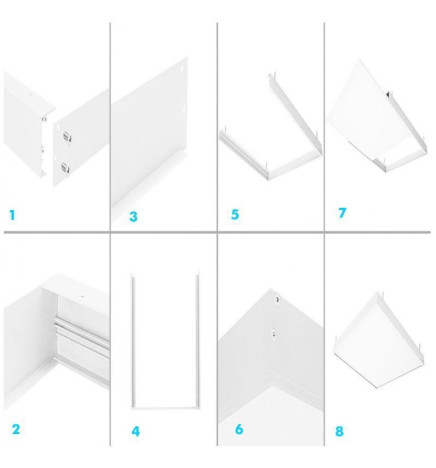 1

3

5

7

2

4

6

8