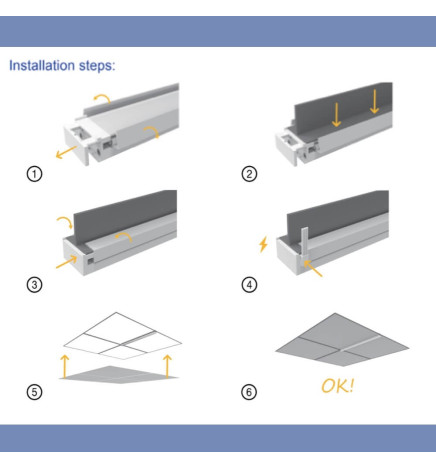 Installation steps:

①

②

③

④

⑤

⑥

OK!