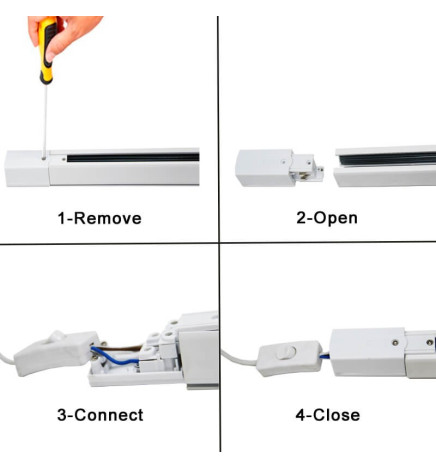 1-Remove

2-Open

3-Connect

4-Close