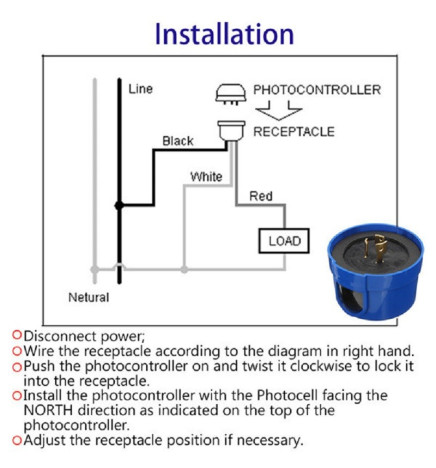 Installation

Line

PHOTOCONTROLLER

RECEPTACLE

Black

White

Red

LOAD

Netural

○Disconnect power;
○Wire the receptacle according to the diagram in right hand.
○Push the photocontroller on and twist it clockwise to lock it into the receptacle.
○Install the photocontroller with the Photocell facing the NORTH direction as indicated on the top of the photocontroller.
○Adjust the receptacle position if necessary.